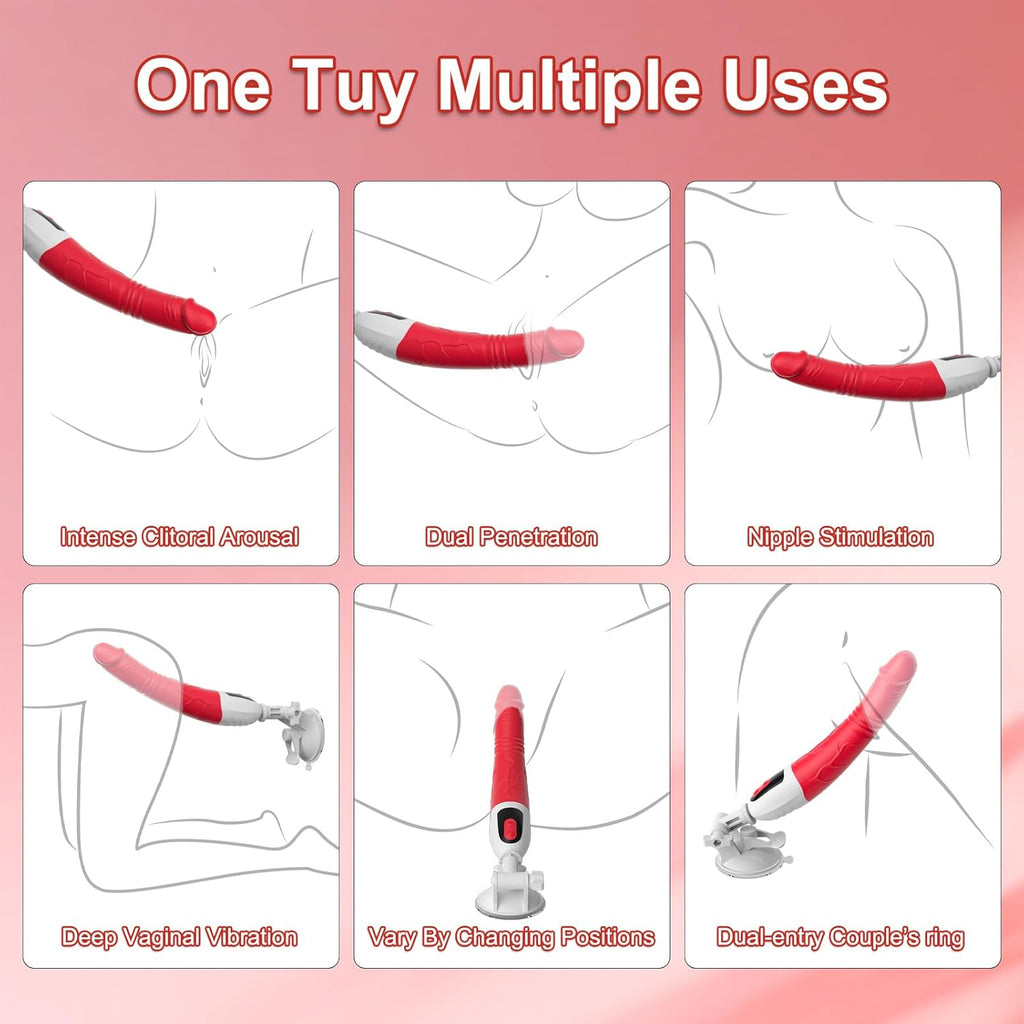 One Tuy Multiple Uses

Intense Clitoral Arousal

Dual Penetration

Nipple Stimulation

Deep Vaginal Vibration

Vary By Changing Positions

Dual-entry Couple's ring